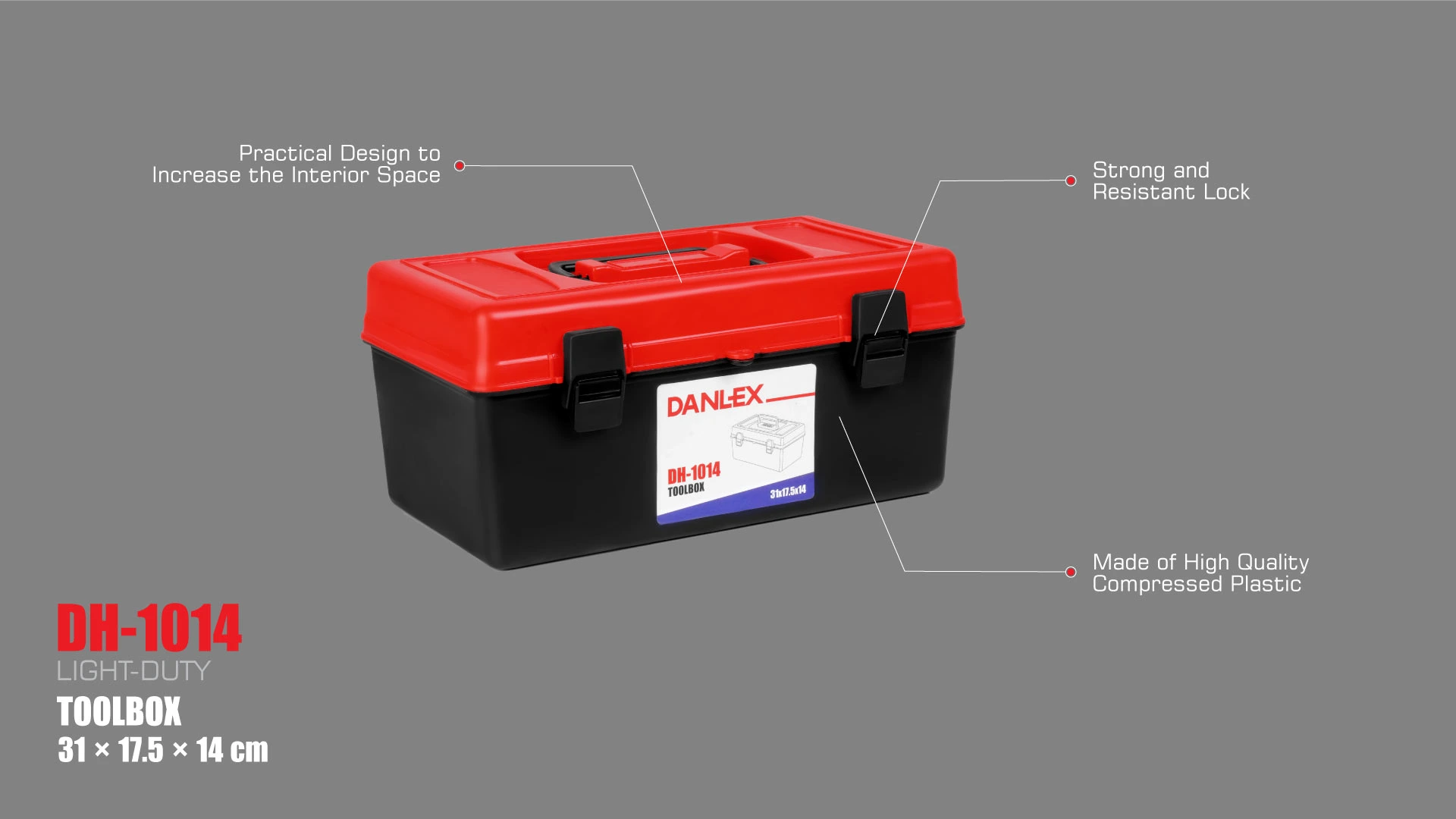 Practical Design to
Increase the Interior Space

Strong and
Resistant Lock

DANLEX

DH-1014
TOOLBOX
31x17.5x14

Made of High Quality
Compressed Plastic

DH-1014
LIGHT-DUTY
TOOLBOX
31 × 17.5 × 14 cm