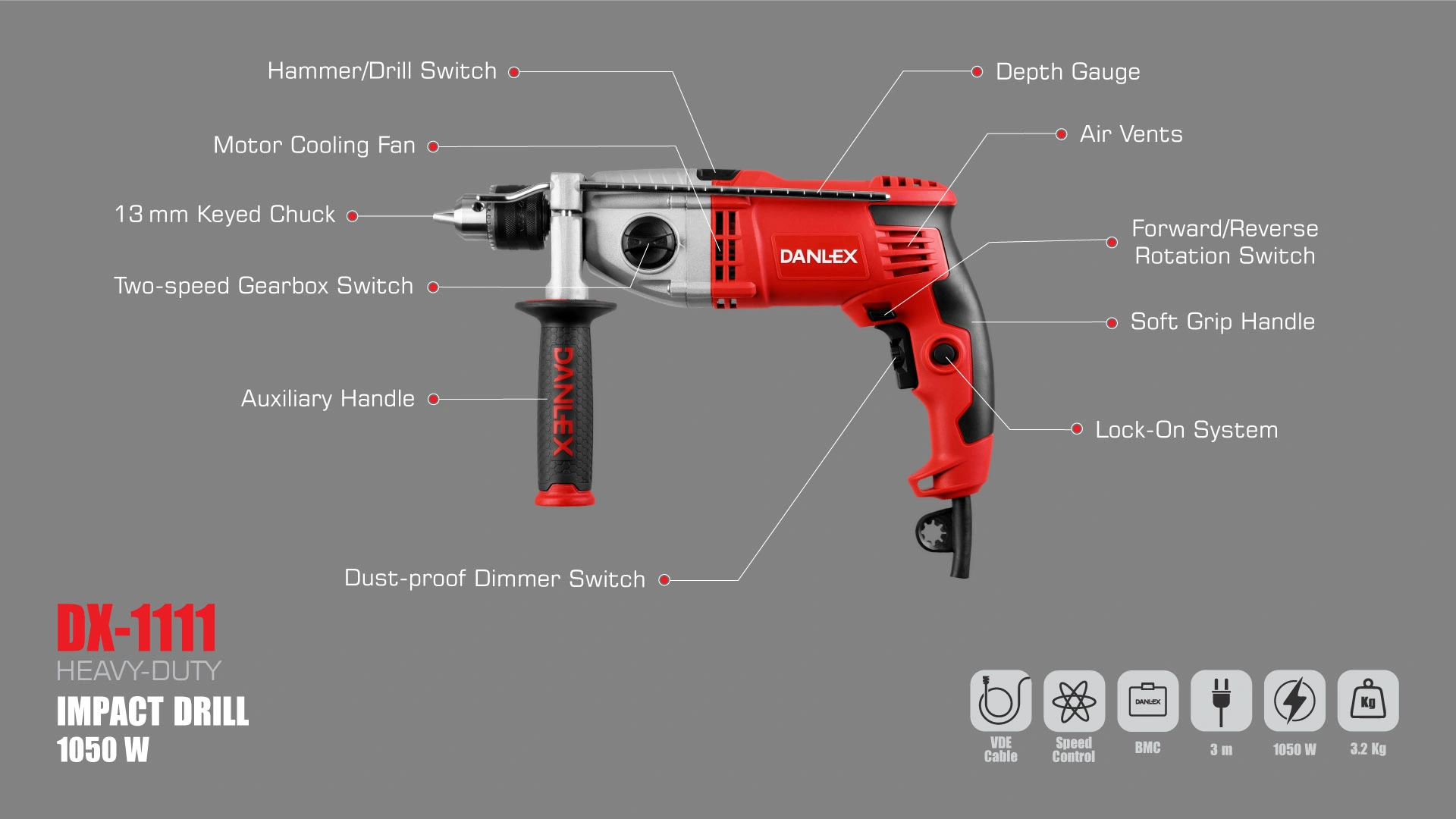 Hammer/Drill Switch

Motor Cooling Fan

13 mm Keyed Chuck

Two-speed Gearbox Switch

Auxiliary Handle

Dust-proof Dimmer Switch

Depth Gauge

Air Vents

Forward/Reverse Rotation Switch

Soft Grip Handle

Lock-On System

DANLEX

DANLEX

DX-1111
HEAVY-DUTY
IMPACT DRILL
1050 W

VDE Cable

Speed Control

DANLEX
BMC

3 m

1050 W

Kg
3.2 Kg