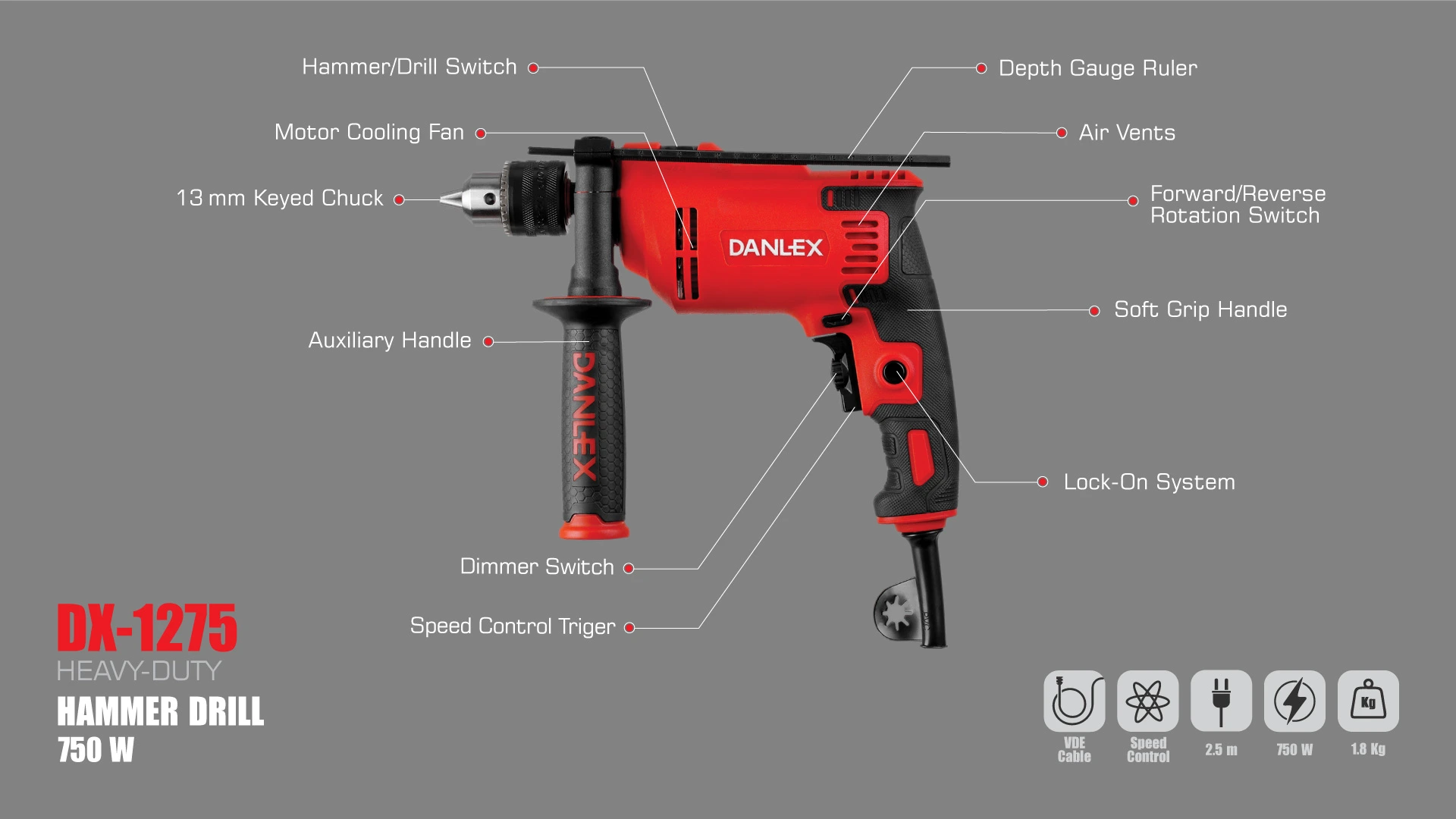 Hammer/Drill Switch

Motor Cooling Fan

13 mm Keyed Chuck

Auxiliary Handle

Dimmer Switch

Speed Control Triger

Depth Gauge Ruler

Air Vents

Forward/Reverse Rotation Switch

Soft Grip Handle

Lock-On System

DANLEX

DANLEX

DX-1275
HEAVY-DUTY
HAMMER DRILL
750 W

Kg

VDE Cable

Speed Control

2.5 m

750 W

1.8 Kg