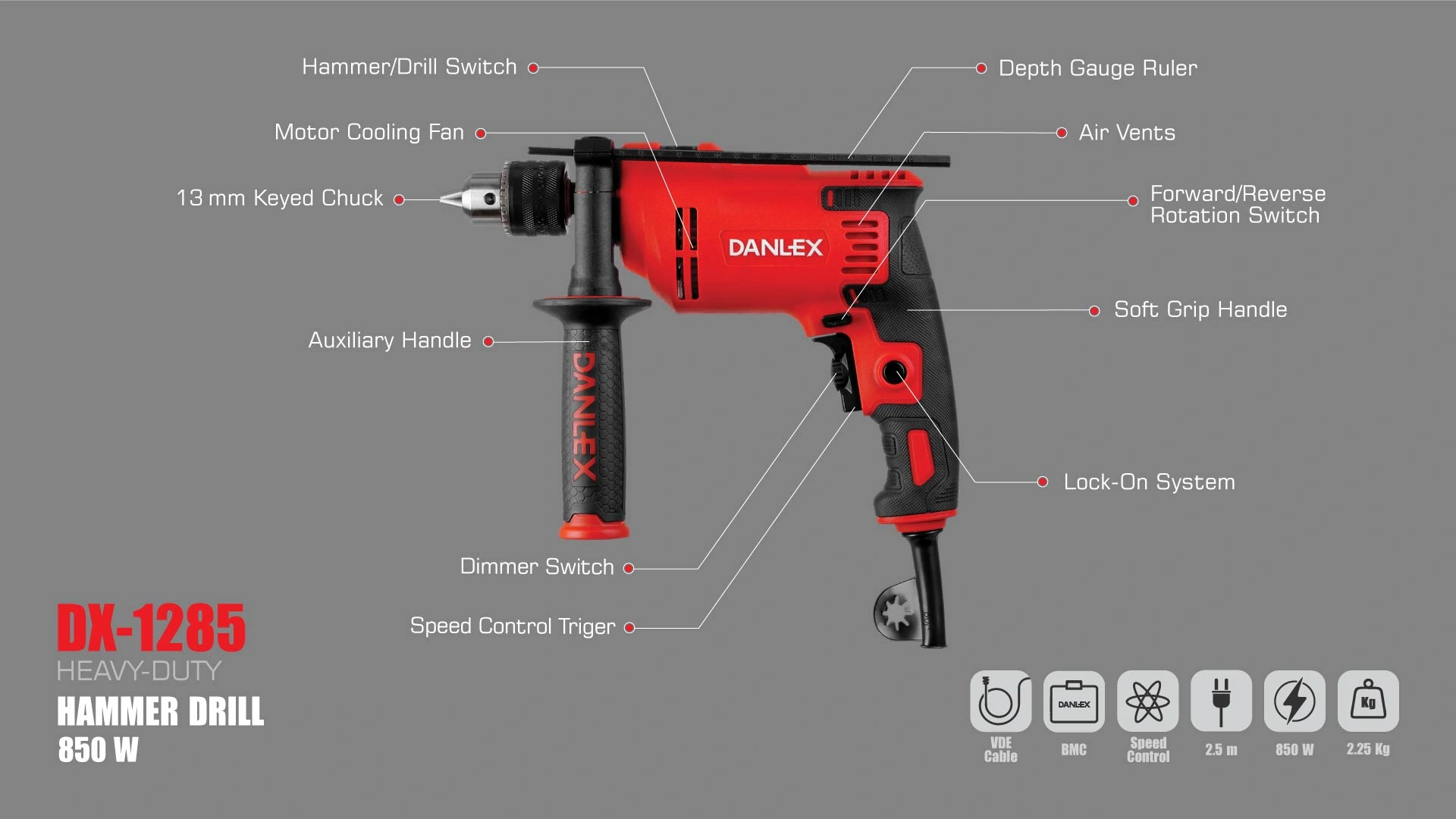 Hammer/Drill Switch

Motor Cooling Fan

13 mm Keyed Chuck

Auxiliary Handle

Dimmer Switch

Speed Control Triger

Depth Gauge Ruler

Air Vents

Forward/Reverse Rotation Switch

Soft Grip Handle

Lock-On System

DANLEX

DANLEX

DX-1285
HEAVY-DUTY
HAMMER DRILL
850 W

VDE Cable

DANLEX
BMC

Speed Control

2.5 m

850 W

Kg
2.25 Kg