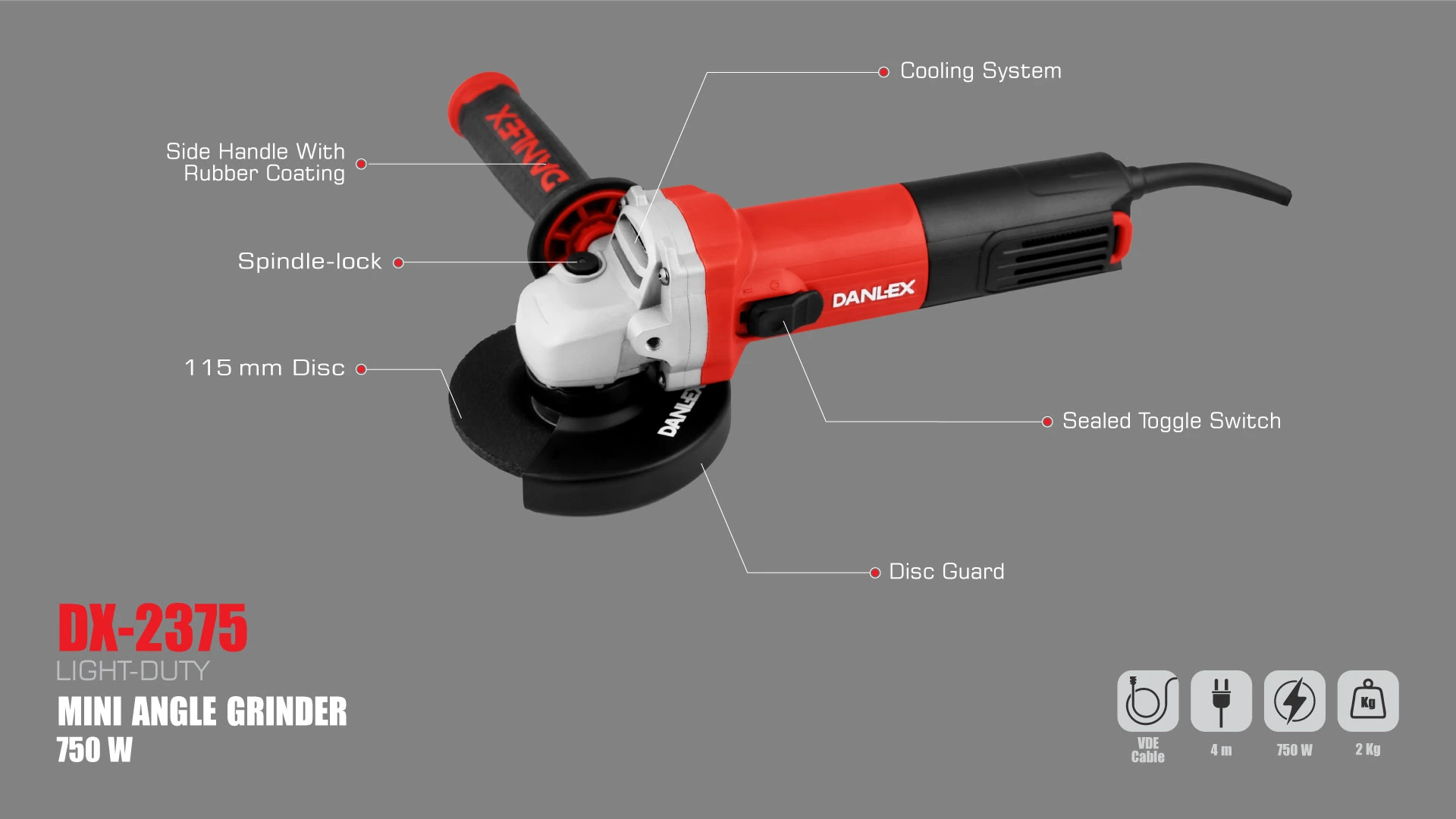 Cooling System

Side Handle With Rubber Coating

DANLEX

Spindle-lock

DANLEX

115 mm Disc

DANLEX

Sealed Toggle Switch

Disc Guard

DX-2375
LIGHT-DUTY
MINI ANGLE GRINDER
750 W

Kg

VDE Cable

4 m

750 W

2 Kg