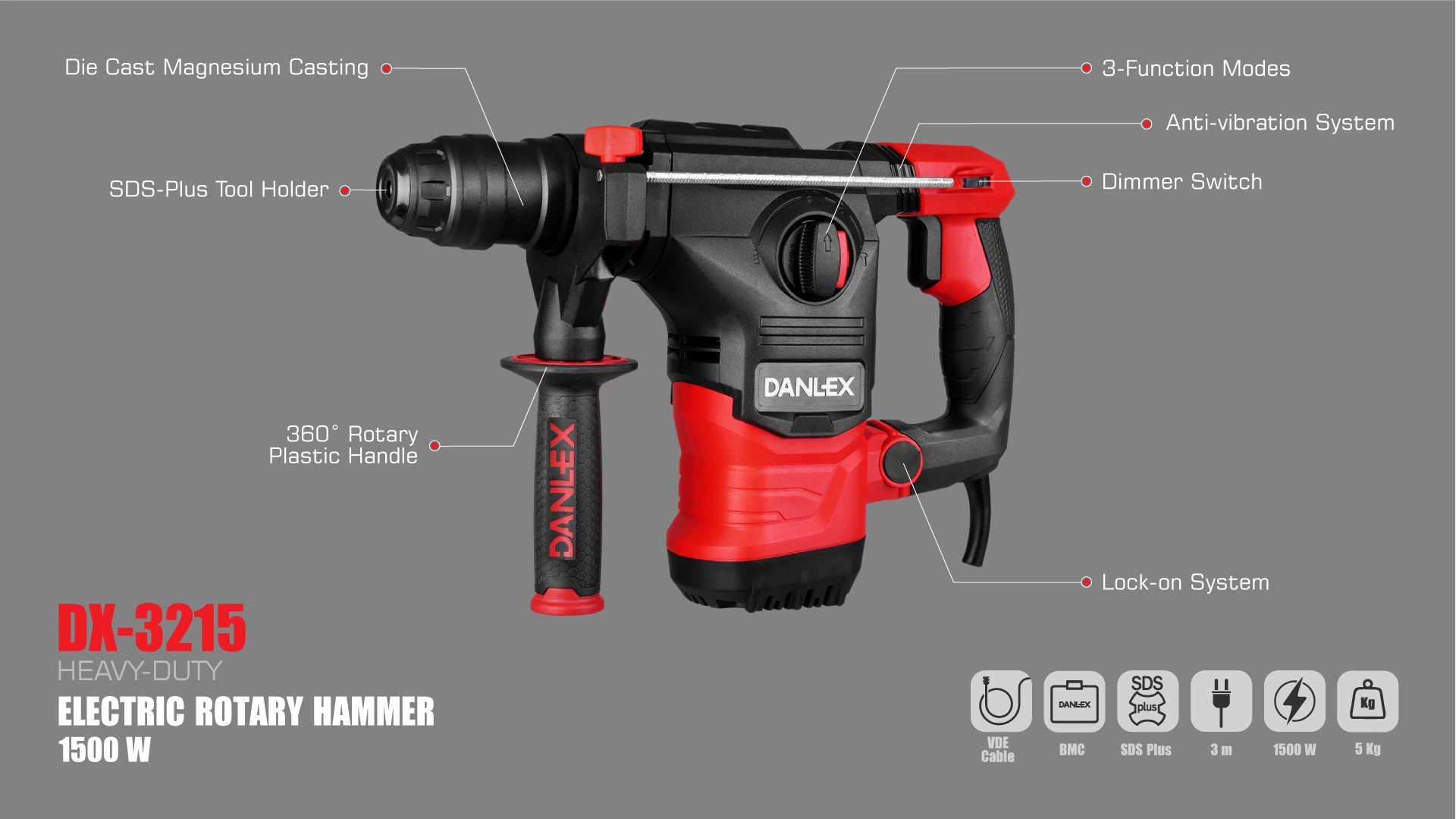 Die Cast Magnesium Casting

SDS-Plus Tool Holder

360° Rotary Plastic Handle

3-Function Modes

Anti-vibration System

Dimmer Switch

Lock-on System

DANLEX

DANLEX

DX-3215

HEAVY-DUTY

ELECTRIC ROTARY HAMMER
1500 W

VDE Cable

DANLEX
BMC

SDS plus
SDS Plus

3 m

1500 W

Kg
5 Kg