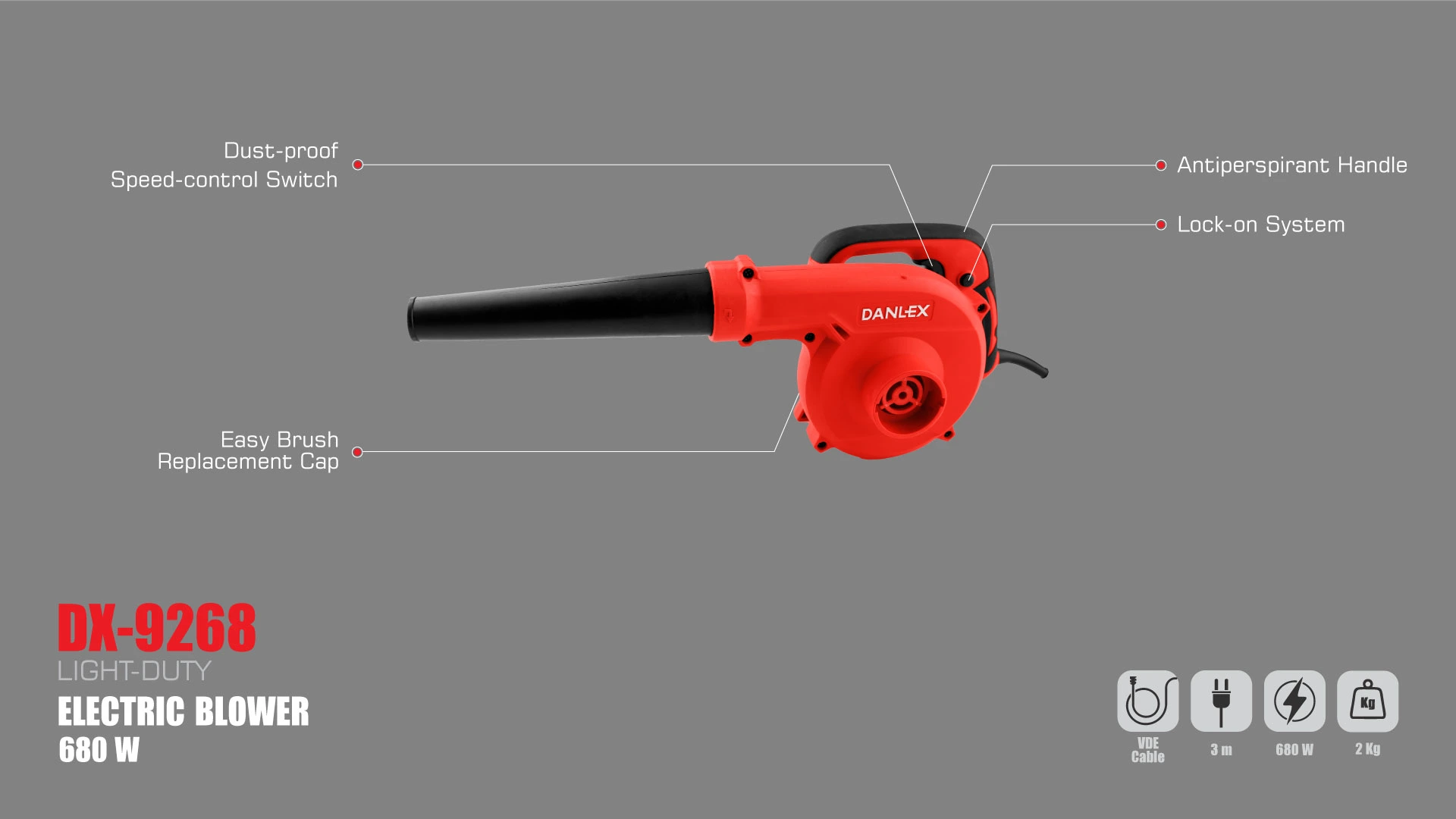 Dust-proof
Speed-control Switch

Antiperspirant Handle

Lock-on System

DANLEX

Easy Brush
Replacement Cap

DX-9268
LIGHT-DUTY
ELECTRIC BLOWER
680 W

Kg

VDE Cable

3 m

680 W

2 Kg