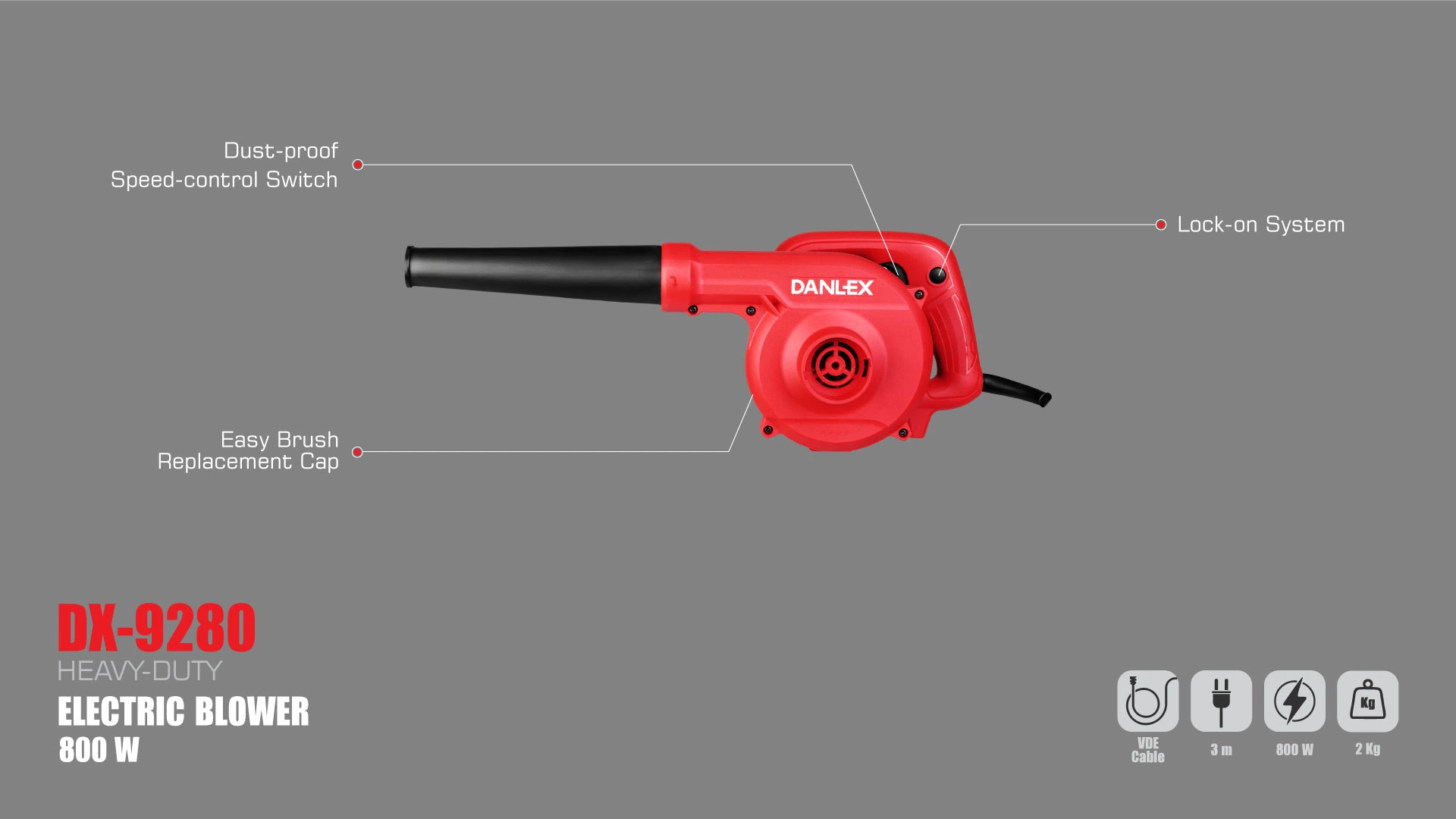 Dust-proof
Speed-control Switch

Lock-on System

DANLEX

Easy Brush
Replacement Cap

DX-9280
HEAVY-DUTY
ELECTRIC BLOWER
800 W

Kg

VDE Cable

3 m

800 W

2 Kg